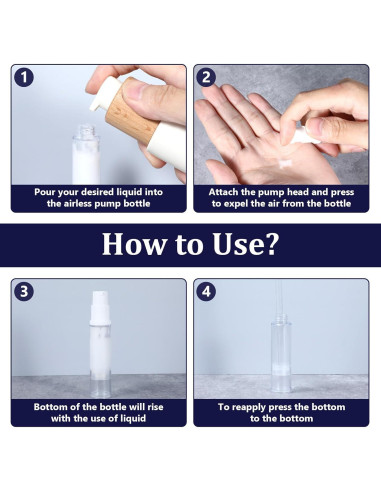 1

Pour your desired liquid into the airless pump bottle

2

Attach the pump head and press to expel the air from the bottle

How to Use?

3

Bottom of the bottle will rise with the use of liquid

4

To reapply press the bottom to the bottom