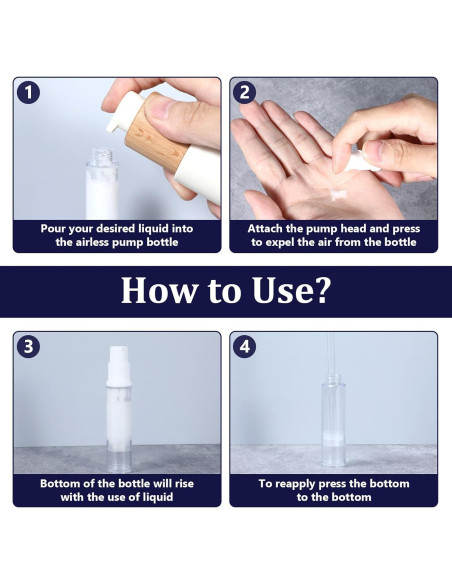 1

Pour your desired liquid into the airless pump bottle

2

Attach the pump head and press to expel the air from the bottle

How to Use?

3

Bottom of the bottle will rise with the use of liquid

4

To reapply press the bottom to the bottom