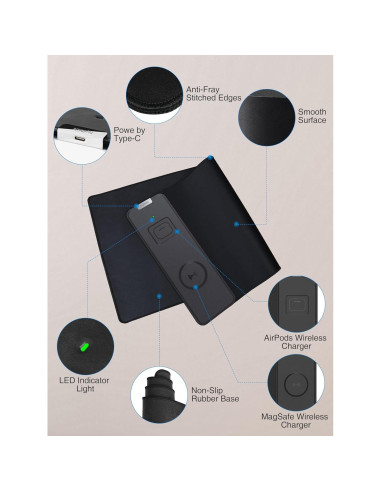 Anti-Fray Stitched Edges

Smooth Surface

Powe by Type-C

AirPods Wireless Charger

LED Indicator Light

Non-Slip Rubber Base

MagSafe Wireless Charger