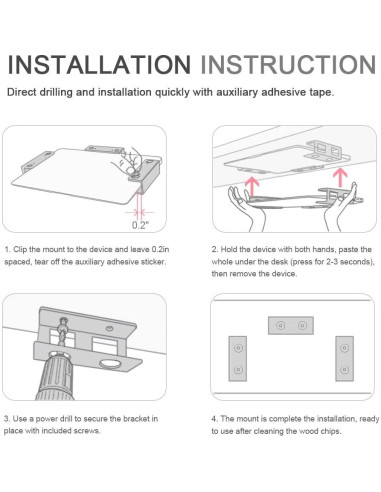 INSTALLATION INSTRUCTION

Direct drilling and installation quickly with auxiliary adhesive tape.

0.2"

1. Clip the mount to the device and leave 0.2in spaced, tear off the auxiliary adhesive sticker.

2. Hold the device with both hands, paste the whole under the desk (press for 2-3 seconds), then remove the device.

3. Use a power drill to secure the bracket in place with included screws.

4. The mount is complete the installation, ready to use after cleaning the wood chips.