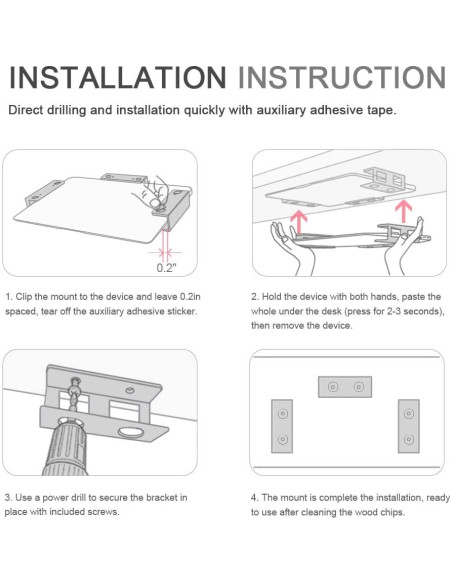 INSTALLATION INSTRUCTION

Direct drilling and installation quickly with auxiliary adhesive tape.

0.2"

1. Clip the mount to the device and leave 0.2in spaced, tear off the auxiliary adhesive sticker.

2. Hold the device with both hands, paste the whole under the desk (press for 2-3 seconds), then remove the device.

3. Use a power drill to secure the bracket in place with included screws.

4. The mount is complete the installation, ready to use after cleaning the wood chips.