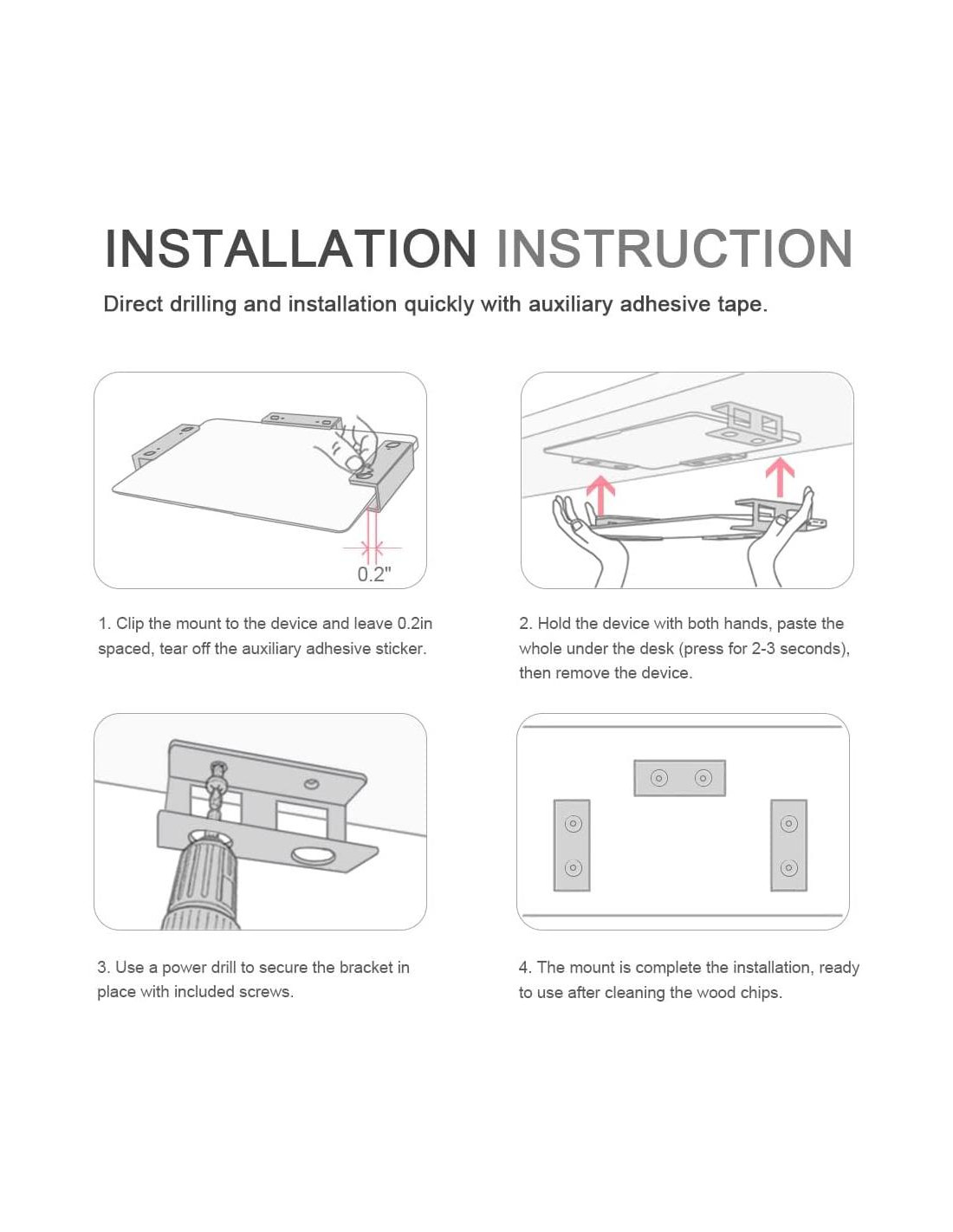 INSTALLATION INSTRUCTION

Direct drilling and installation quickly with auxiliary adhesive tape.

0.2"

1. Clip the mount to the device and leave 0.2in spaced, tear off the auxiliary adhesive sticker.

2. Hold the device with both hands, paste the whole under the desk (press for 2-3 seconds), then remove the device.

3. Use a power drill to secure the bracket in place with included screws.

4. The mount is complete the installation, ready to use after cleaning the wood chips.