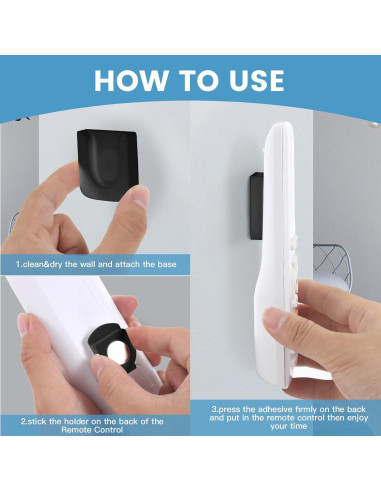 HOW TO USE

1.clean&dry the wall and attach the base

2.stick the holder on the back of the Remote Control

3.press the adhesive firmly on the back and put in the remote control then enjoy your time