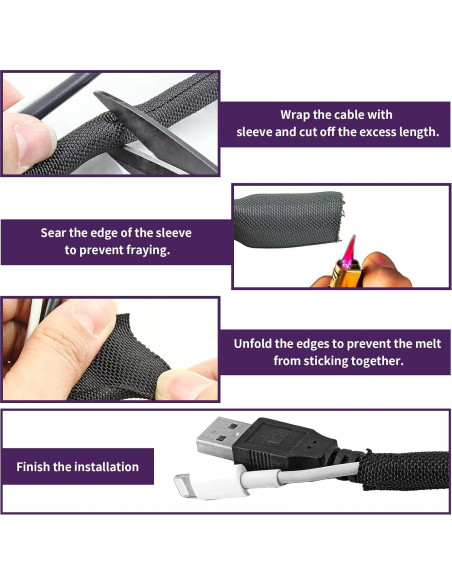 Wrap the cable with sleeve and cut off the excess length.

Sear the edge of the sleeve to prevent fraying.

Unfold the edges to prevent the melt from sticking together.

Finish the installation