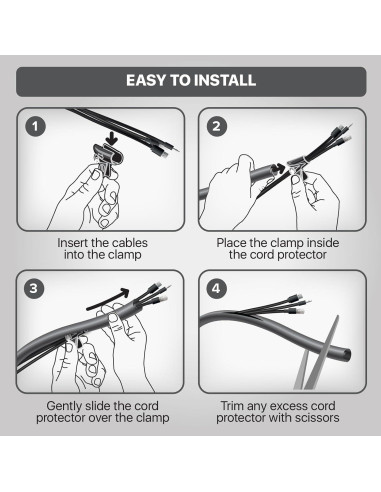 EASY TO INSTALL

1

Insert the cables into the clamp

2

Place the clamp inside the cord protector

3

Gently slide the cord protector over the clamp

4

Trim any excess cord protector with scissors