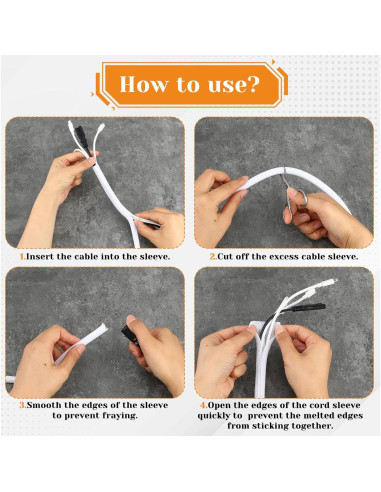 How to use?

1.Insert the cable into the sleeve.

2.Cut off the excess cable sleeve.

3.Smooth the edges of the sleeve to prevent fraying.

4.Open the edges of the cord sleeve quickly to prevent the melted edges from sticking together.