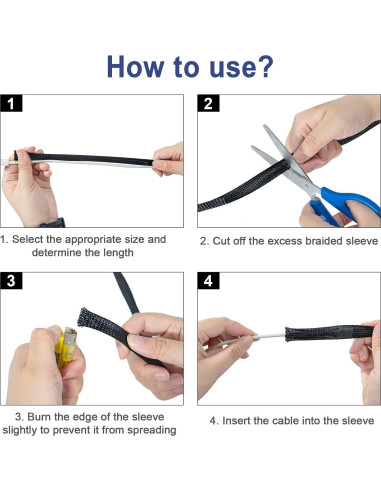 How to use?

1

1. Select the appropriate size and determine the length

2

2. Cut off the excess braided sleeve

3

3. Burn the edge of the sleeve slightly to prevent it from spreading

4

4. Insert the cable into the sleeve