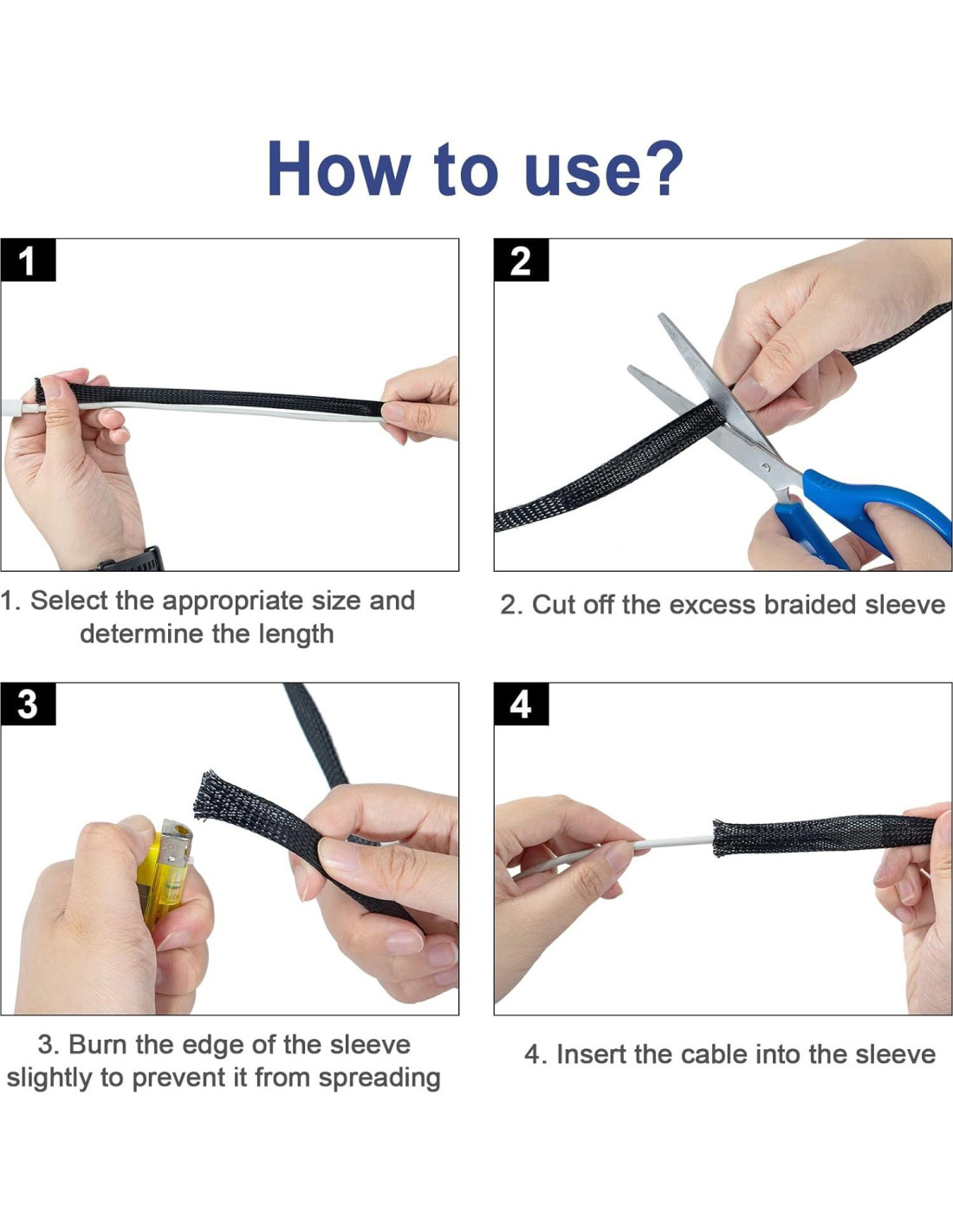 How to use?

1

1. Select the appropriate size and determine the length

2

2. Cut off the excess braided sleeve

3

3. Burn the edge of the sleeve slightly to prevent it from spreading

4

4. Insert the cable into the sleeve