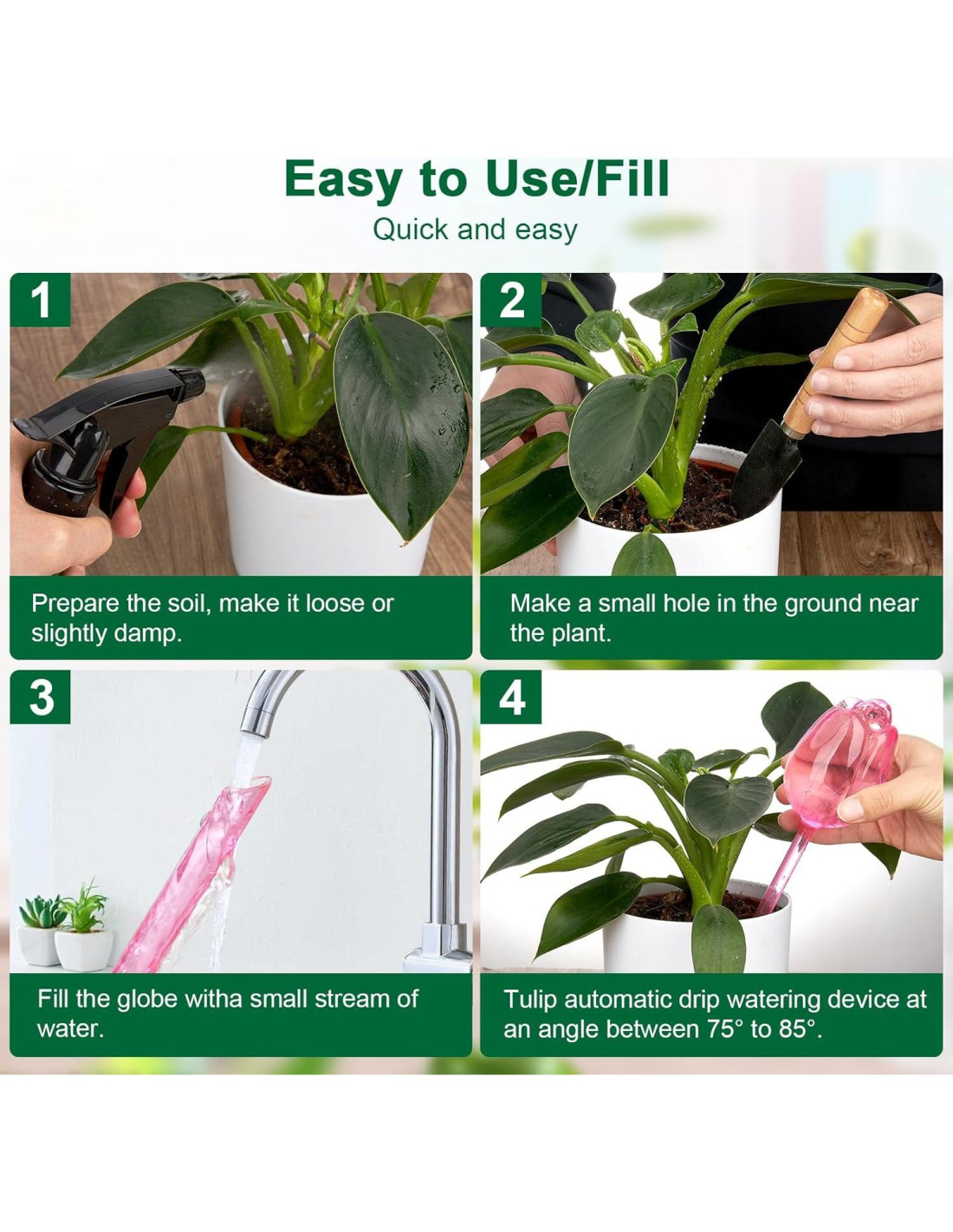 Easy to Use/Fill
Quick and easy

1
Prepare the soil, make it loose or slightly damp.

2
Make a small hole in the ground near the plant.

3
Fill the globe witha small stream of water.

4
Tulip automatic drip watering device at an angle between 75° to 85°.