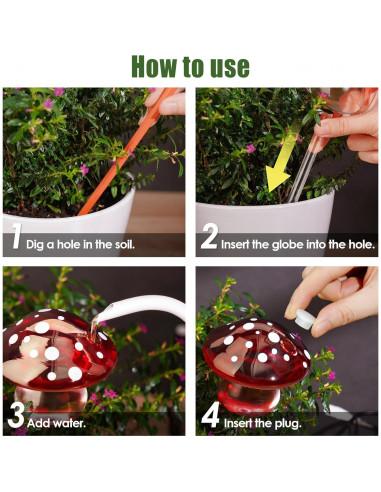 How to use

1 Dig a hole in the soil.

2 Insert the globe into the hole.

3 Add water.

4 Insert the plug.