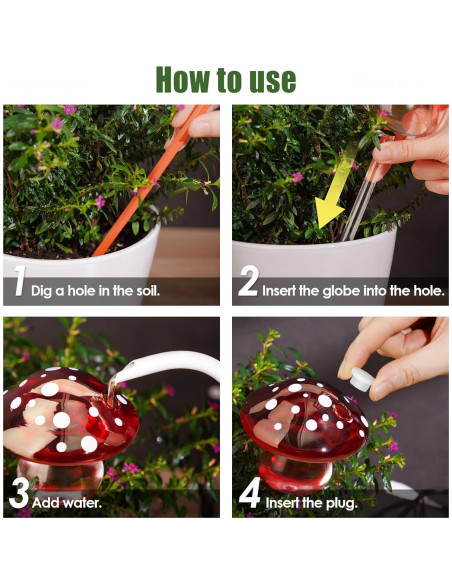 How to use

1 Dig a hole in the soil.

2 Insert the globe into the hole.

3 Add water.

4 Insert the plug.