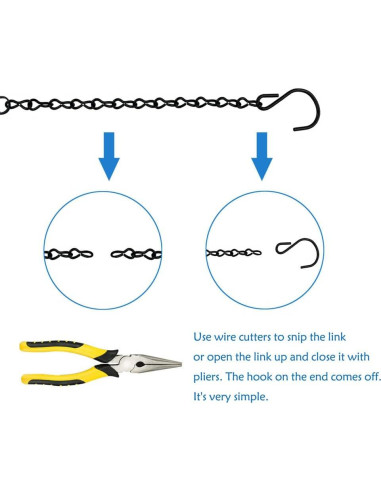 Use wire cutters to snip the link or open the link up and close it with pliers. The hook on the end comes off. It's very simple.