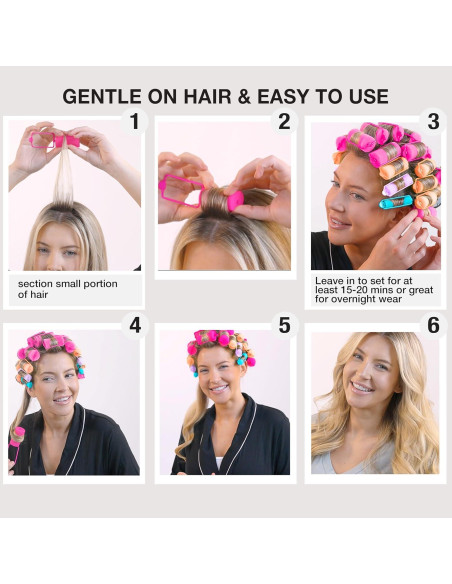 GENTLE ON HAIR & EASY TO USE

1

section small portion of hair

2

3

Leave in to set for at least 15-20 mins or great for overnight wear

4

5

6