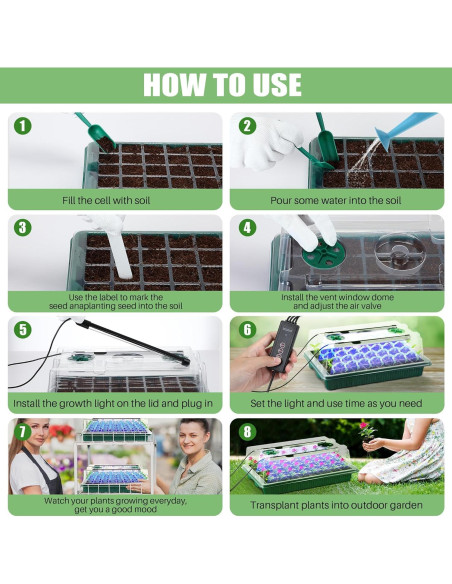 HOW TO USE

1
Fill the cell with soil

2
Pour some water into the soil

3
Use the label to mark the seed anaplanting seed into the soil

4
Install the vent window dome and adjust the air valve

5
Install the growth light on the lid and plug in

6
Set the light and use time as you need

7
Watch your plants growing everyday, get you a good mood

8
Transplant plants into outdoor garden