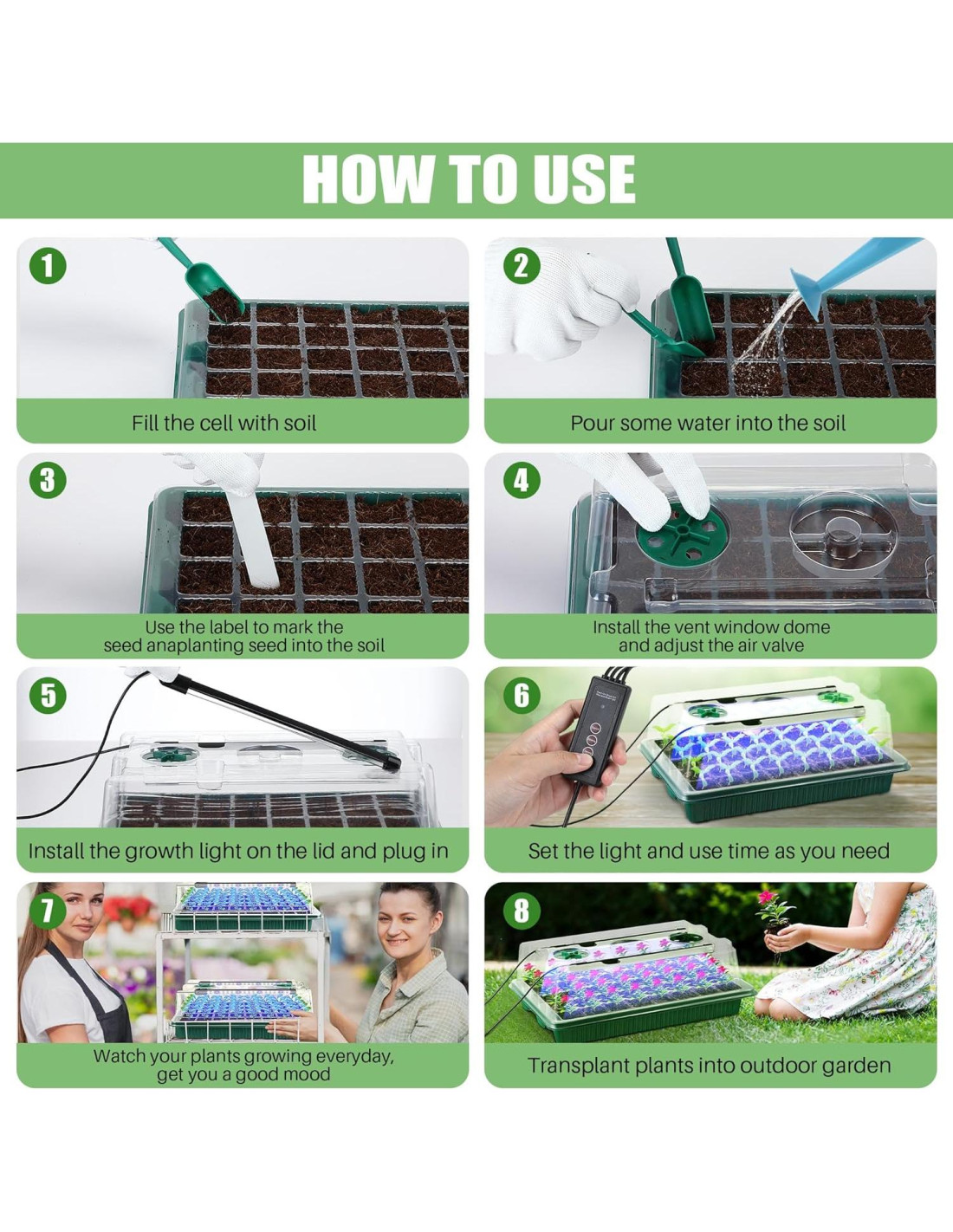 HOW TO USE

1
Fill the cell with soil

2
Pour some water into the soil

3
Use the label to mark the seed anaplanting seed into the soil

4
Install the vent window dome and adjust the air valve

5
Install the growth light on the lid and plug in

6
Set the light and use time as you need

7
Watch your plants growing everyday, get you a good mood

8
Transplant plants into outdoor garden