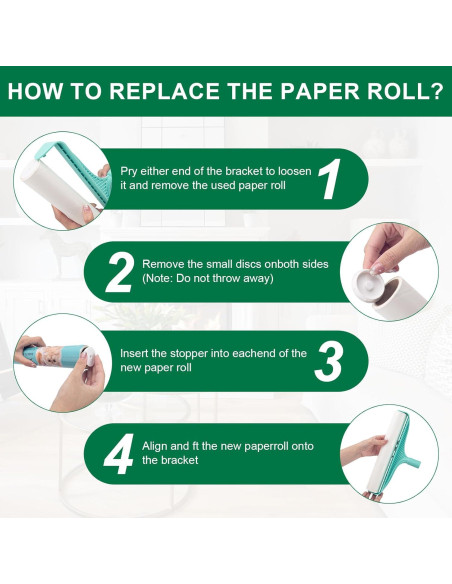 HOW TO REPLACE THE PAPER ROLL?

Pry either end of the bracket to loosen it and remove the used paper roll

1

2

Remove the small discs onboth sides (Note: Do not throw away)

Insert the stopper into eachend of the new paper roll

3

4

Align and ft the new paperroll onto the bracket