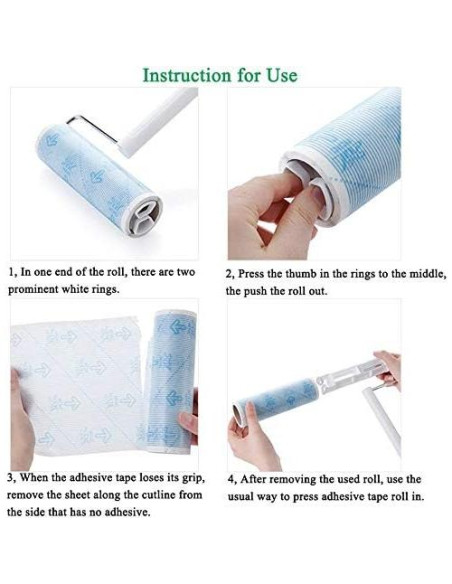 Instruction for Use

1, In one end of the roll, there are two prominent white rings.

2, Press the thumb in the rings to the middle, the push the roll out.

3, When the adhesive tape loses its grip, remove the sheet along the cutline from the side that has no adhesive.

4, After removing the used roll, use the usual way to press adhesive tape roll in.