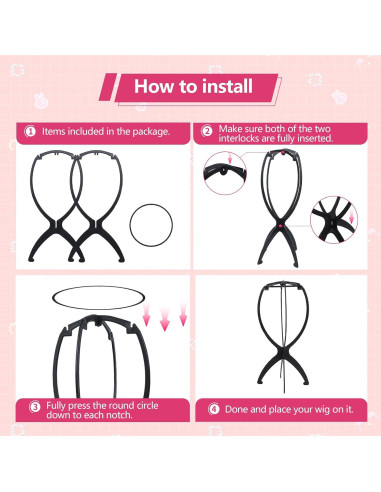 How to install

① Items included in the package.

② Make sure both of the two interlocks are fully inserted.

③ Fully press the round circle down to each notch.

④ Done and place your wig on it.