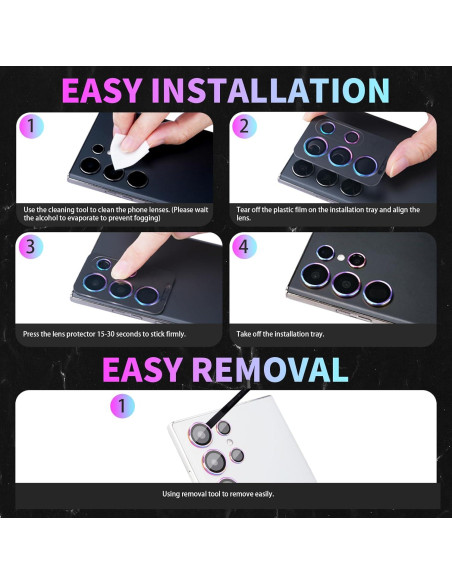 EASY INSTALLATION

1

Use the cleaning tool to clean the phone lenses. (Please wait the alcohol to evaporate to prevent fogging)

2

Tear off the plastic film on the installation tray and align the lens.

3

Press the lens protector 15-30 seconds to stick firmly.

4

Take off the installation tray.

EASY REMOVAL

1

Using removal tool to remove easily.