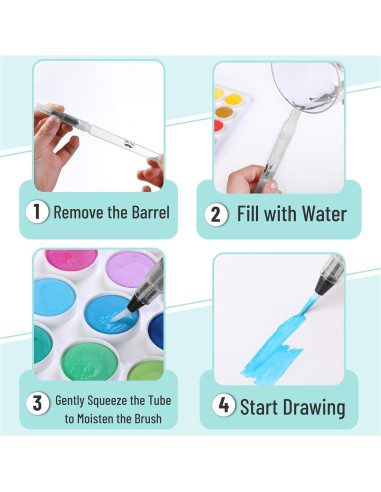 1 Remove the Barrel

2 Fill with Water

3 Gently Squeeze the Tube to Moisten the Brush

4 Start Drawing