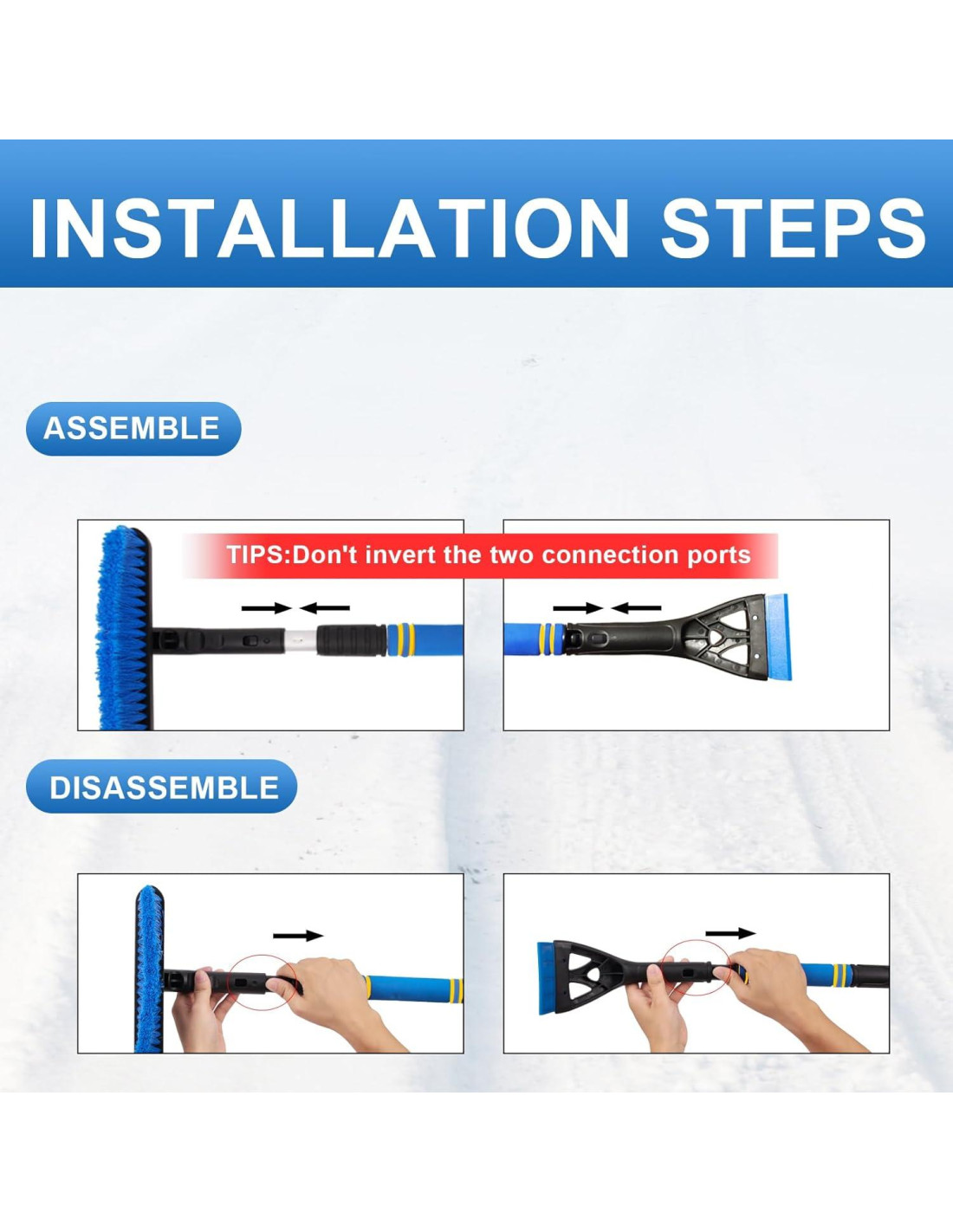 INSTALLATION STEPS

ASSEMBLE

TIPS:Don't invert the two connection ports

DISASSEMBLE