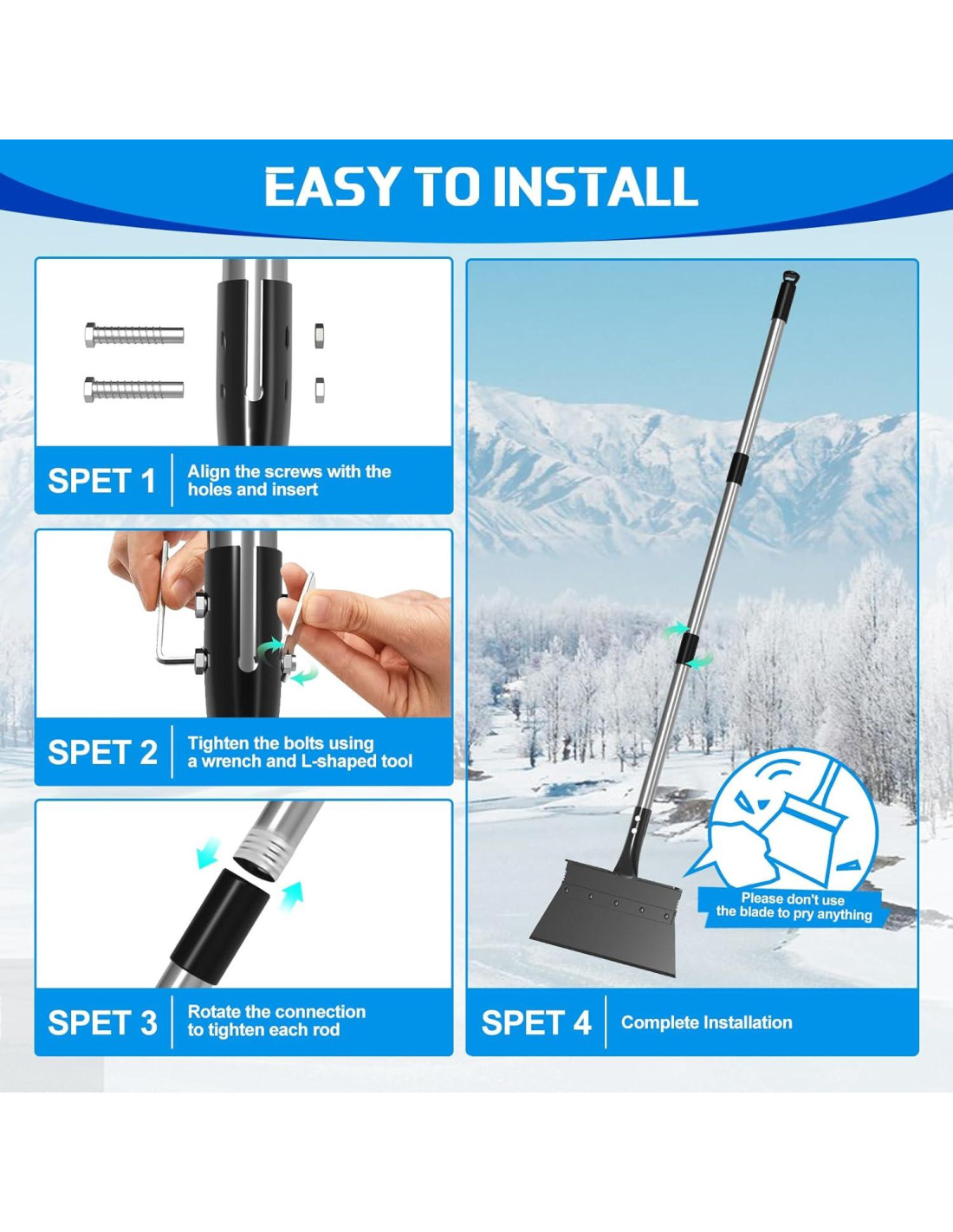 EASY TO INSTALL

SPET 1
Align the screws with the holes and insert

SPET 2
Tighten the bolts using a wrench and L-shaped tool

SPET 3
Rotate the connection to tighten each rod

Please don't use the blade to pry anything

SPET 4
Complete Installation