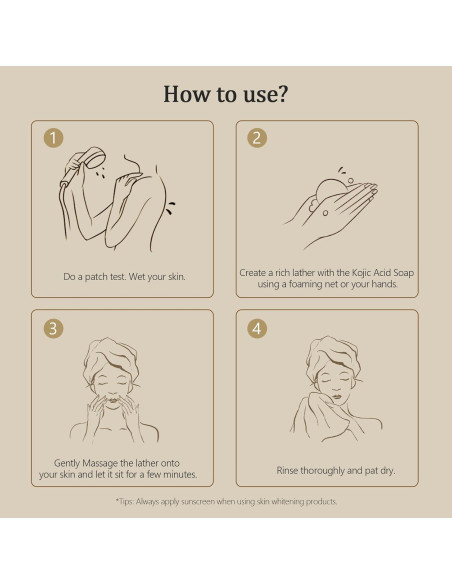 How to use?

1

Do a patch test. Wet your skin.

2

Create a rich lather with the Kojic Acid Soap using a foaming net or your hands.

3

Gently Massage the lather onto your skin and let it sit for a few minutes.

4

Rinse thoroughly and pat dry.

*Tips: Always apply sunscreen when using skin whitening products.