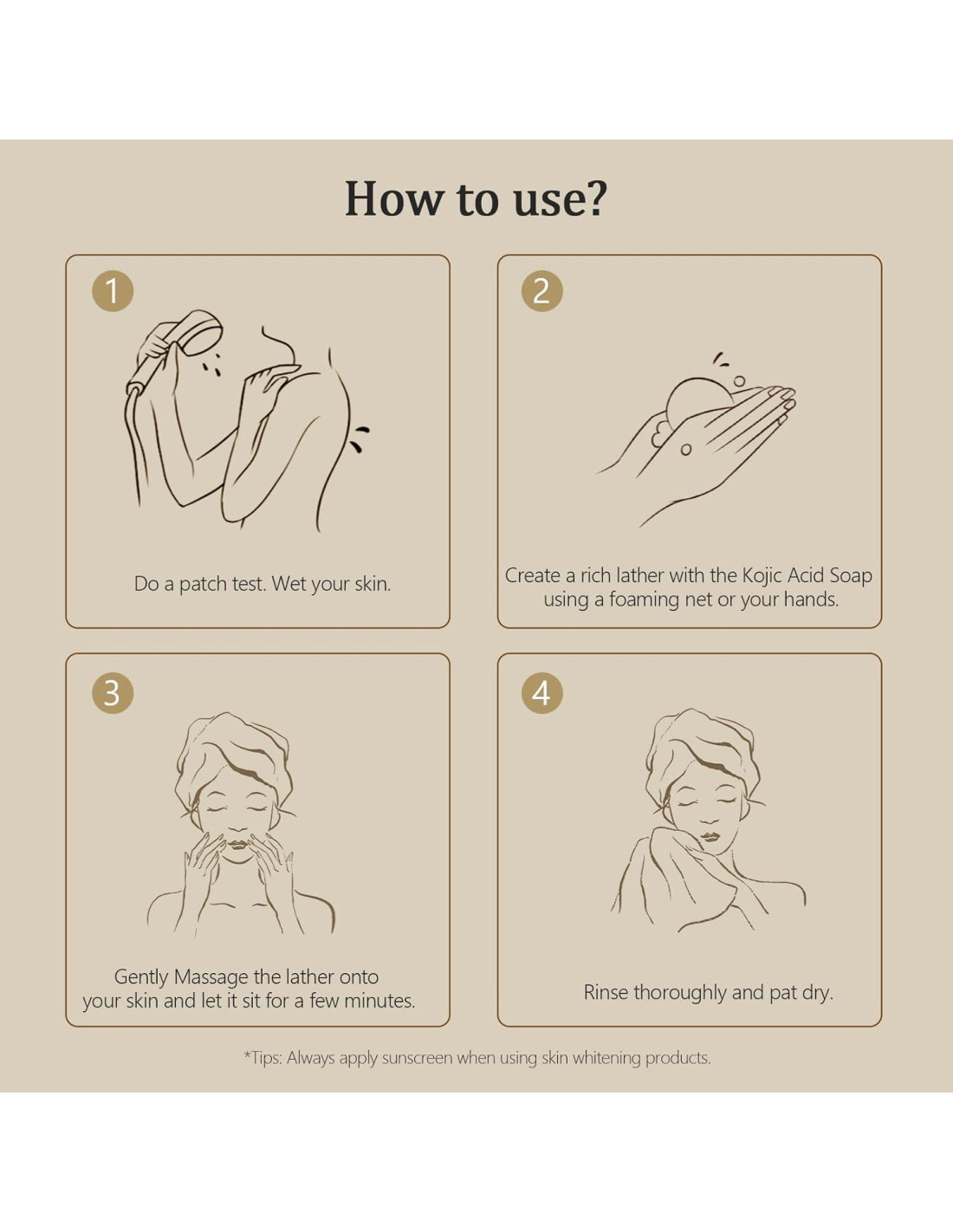 How to use?

1

Do a patch test. Wet your skin.

2

Create a rich lather with the Kojic Acid Soap using a foaming net or your hands.

3

Gently Massage the lather onto your skin and let it sit for a few minutes.

4

Rinse thoroughly and pat dry.

*Tips: Always apply sunscreen when using skin whitening products.