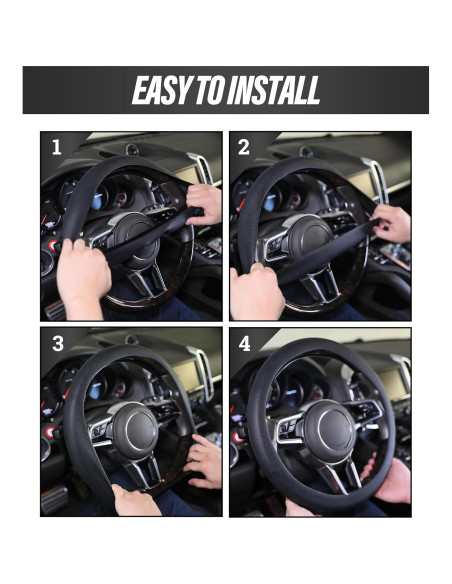 EASY TO INSTALL

1

2

3

4