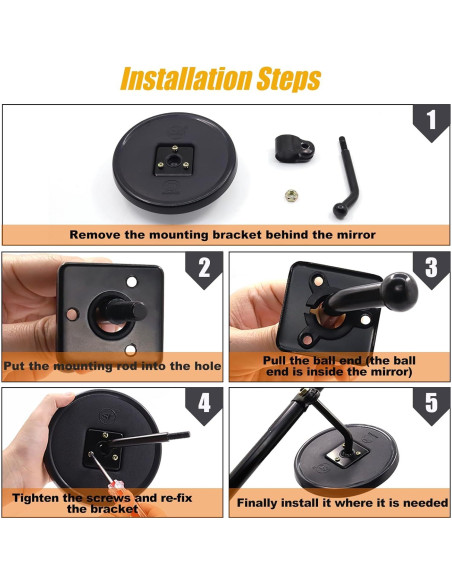 Installation Steps

1

Remove the mounting bracket behind the mirror

2

Put the mounting rod into the hole

3

Pull the ball end (the ball end is inside the mirror)

4

Tighten the screws and re-fix the bracket

5

Finally install it where it is needed