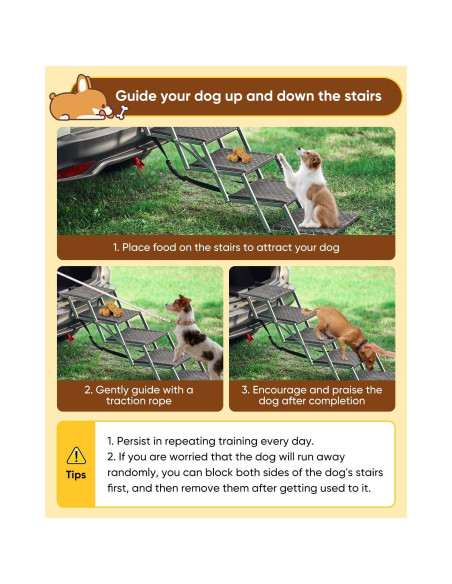 Guide your dog up and down the stairs

1. Place food on the stairs to attract your dog

2. Gently guide with a traction rope

3. Encourage and praise the dog after completion

Tips

1. Persist in repeating training every day.
2. If you are worried that the dog will run away randomly, you can block both sides of the dog's stairs first, and then remove them after getting used to it.