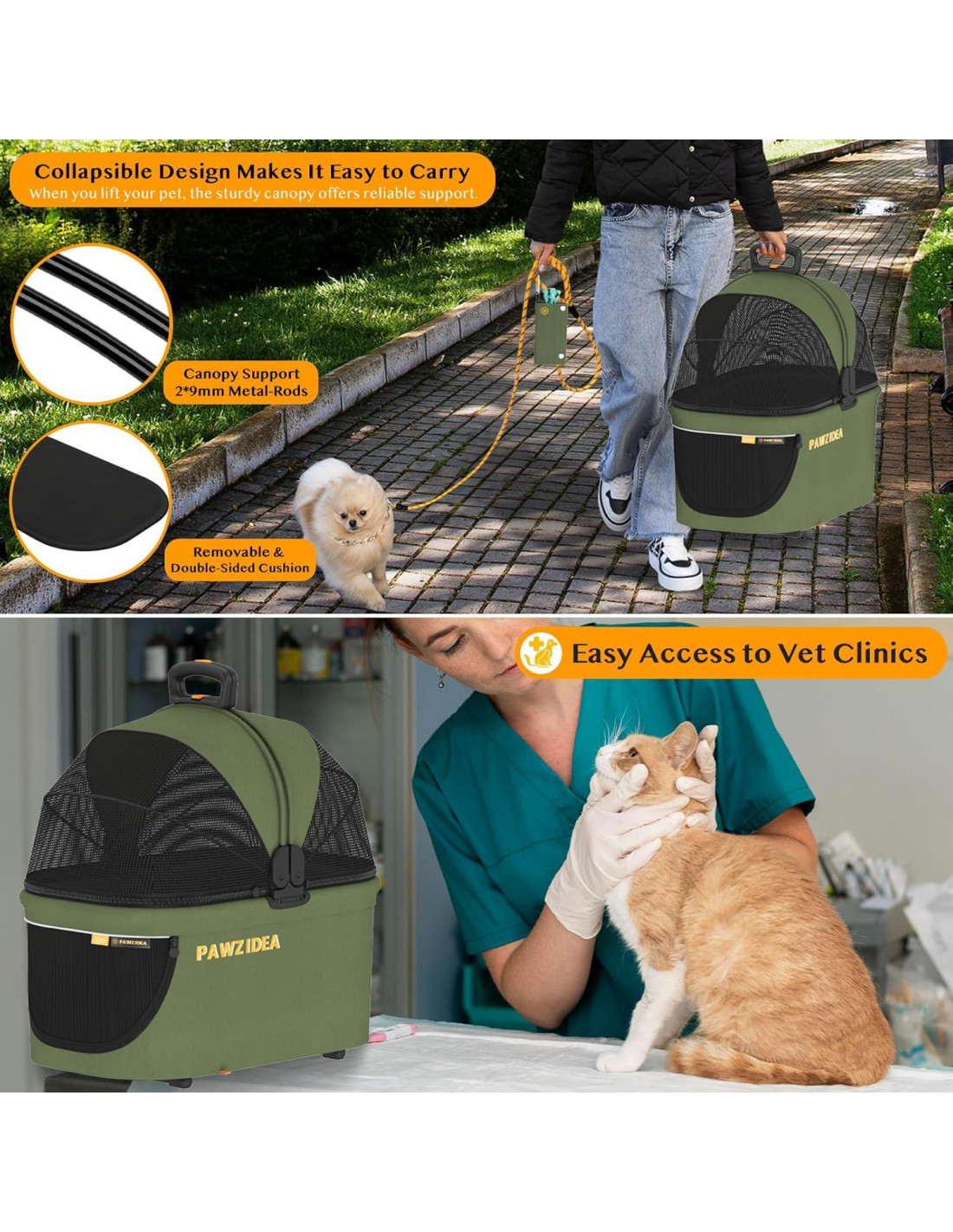 Collapsible Design Makes It Easy to Carry
When you lift your pet, the sturdy canopy offers reliable support.

Canopy Support
2*9mm Metal-Rods

Removable &
Double-Sided Cushion

PAWZIDEA

PAWZIDEA

Easy Access to Vet Clinics

PAWZIDEA

PAWZIDEA