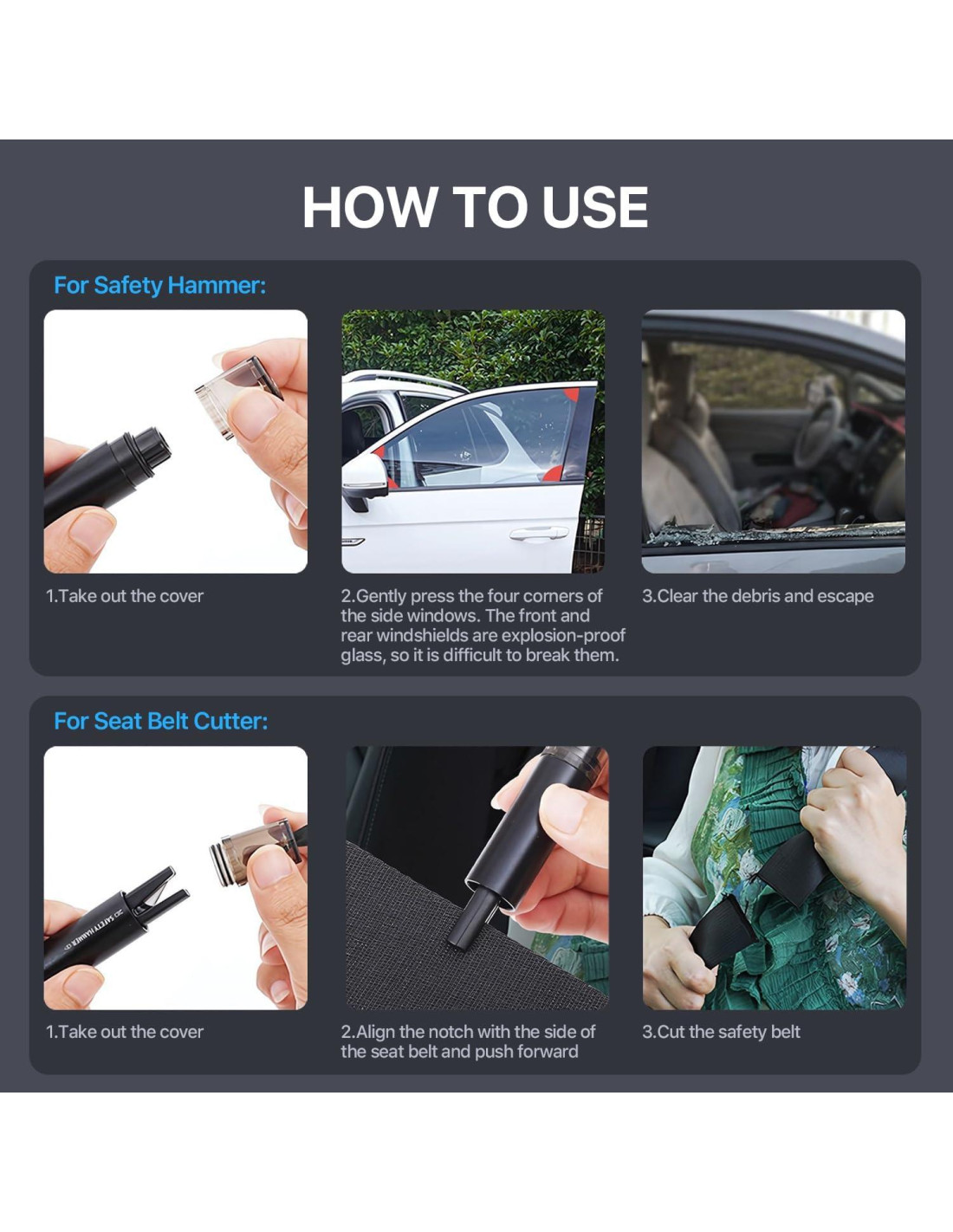 HOW TO USE

For Safety Hammer:

1.Take out the cover

2.Gently press the four corners of the side windows. The front and rear windshields are explosion-proof glass, so it is difficult to break them.

3.Clear the debris and escape

For Seat Belt Cutter:

SAFETY HAMMER

1.Take out the cover

2.Align the notch with the side of the seat belt and push forward

3.Cut the safety belt