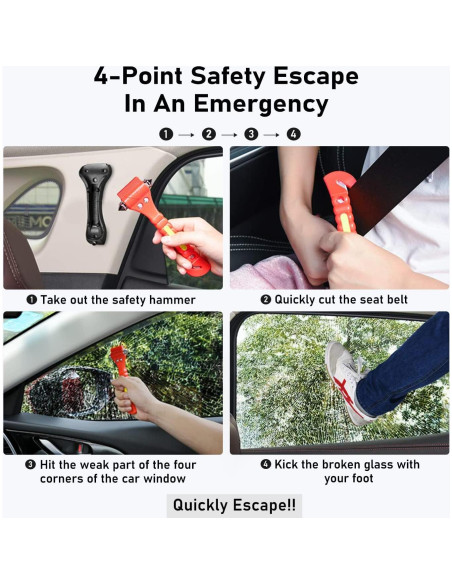 4-Point Safety Escape In An Emergency

❶ → ❷ → ❸ → ❹

❶ Take out the safety hammer

❷ Quickly cut the seat belt

❸ Hit the weak part of the four corners of the car window

❹ Kick the broken glass with your foot

Quickly Escape!!