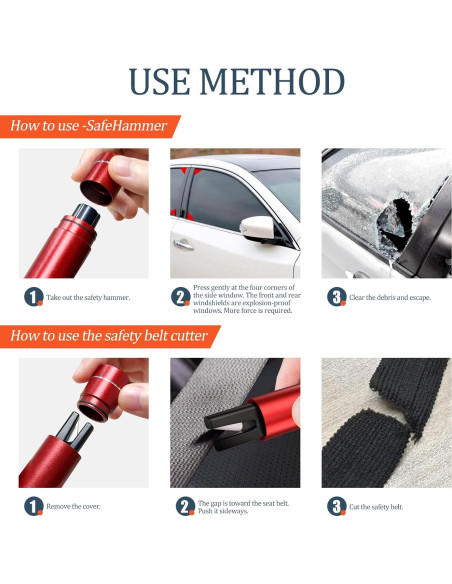 USE METHOD

How to use -SafeHammer

1. Take out the safety hammer.

2. Press gently at the four corners of the side window. The front and rear windshields are explosion-proof windows. More force is required.

3. Clear the debris and escape.

How to use the safety belt cutter

1. Remove the cover.

2. The gap is toward the seat belt. Push it sideways.

3. Cut the safety belt.