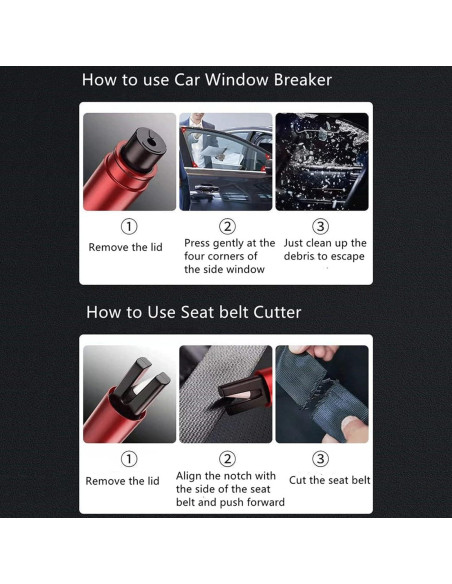 How to use Car Window Breaker

①
Remove the lid

②
Press gently at the four corners of the side window

③
Just clean up the debris to escape

How to Use Seat belt Cutter

①
Remove the lid

②
Align the notch with the side of the seat belt and push forward

③
Cut the seat belt