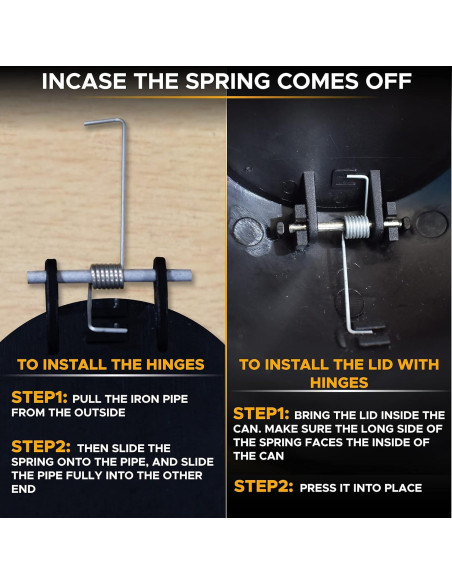 INCASE THE SPRING COMES OFF

TO INSTALL THE HINGES

STEP1: PULL THE IRON PIPE FROM THE OUTSIDE

STEP2: THEN SLIDE THE SPRING ONTO THE PIPE, AND SLIDE THE PIPE FULLY INTO THE OTHER END

TO INSTALL THE LID WITH HINGES

STEP1: BRING THE LID INSIDE THE CAN. MAKE SURE THE LONG SIDE OF THE SPRING FACES THE INSIDE OF THE CAN

STEP2: PRESS IT INTO PLACE