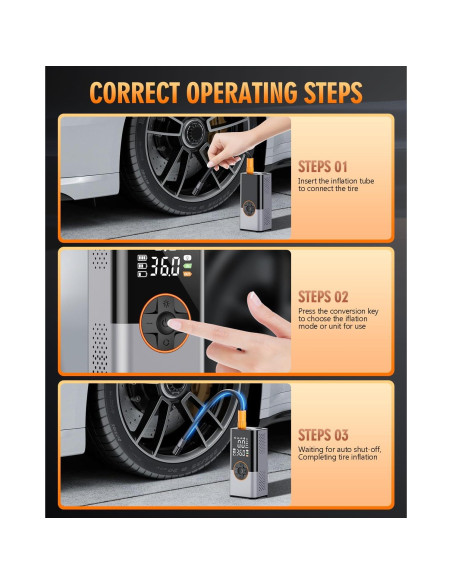 CORRECT OPERATING STEPS

STEPS 01
Insert the inflation tube to connect the tire

36.0

STEPS 02
Press the conversion key to choose the iflation mode or unit for use

STEPS 03
Waiting for auto shut-off, Completing tire inflation