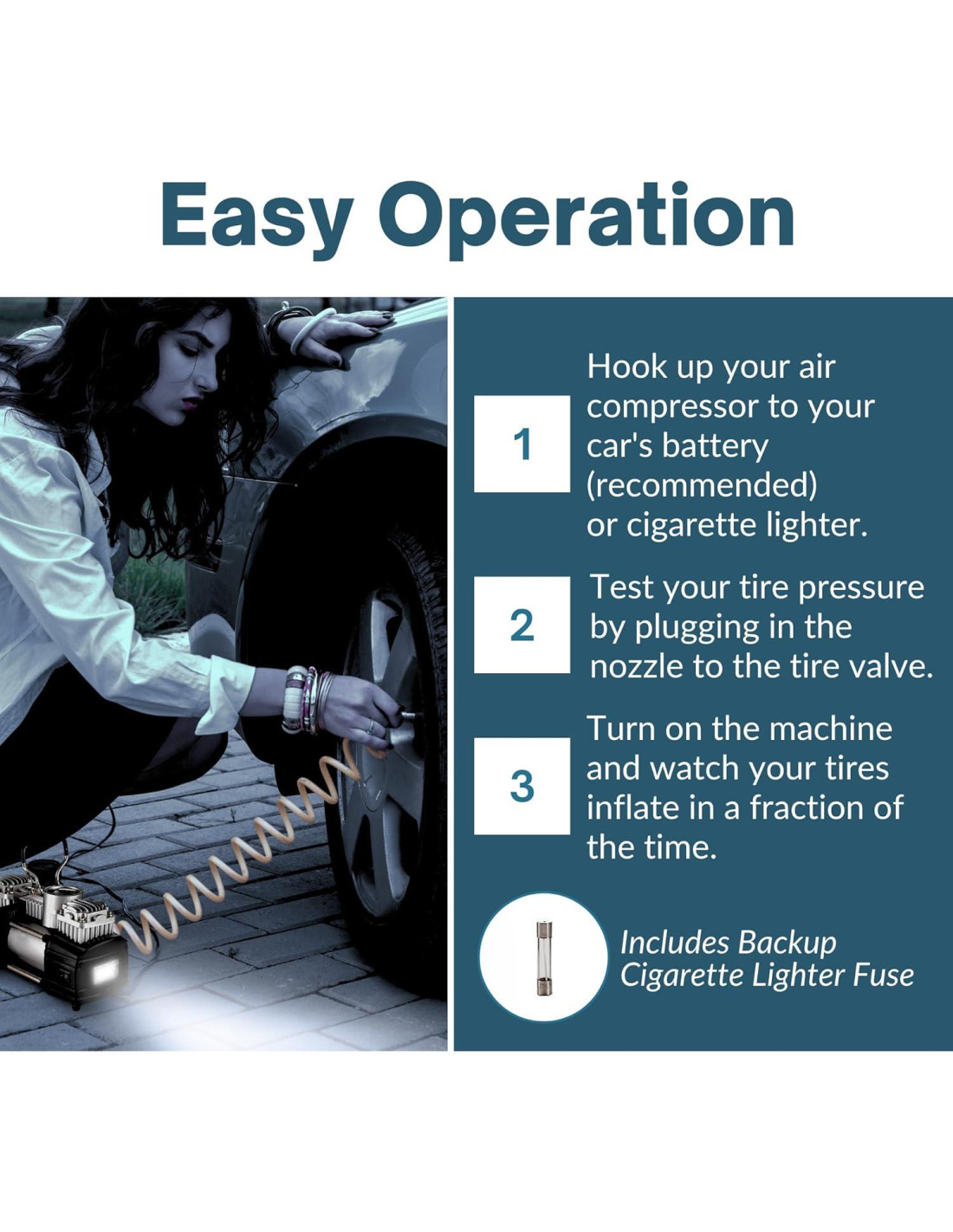 Easy Operation

1 Hook up your air compressor to your car's battery (recommended) or cigarette lighter.

2 Test your tire pressure by plugging in the nozzle to the tire valve.

3 Turn on the machine and watch your tires inflate in a fraction of the time.

Includes Backup Cigarette Lighter Fuse