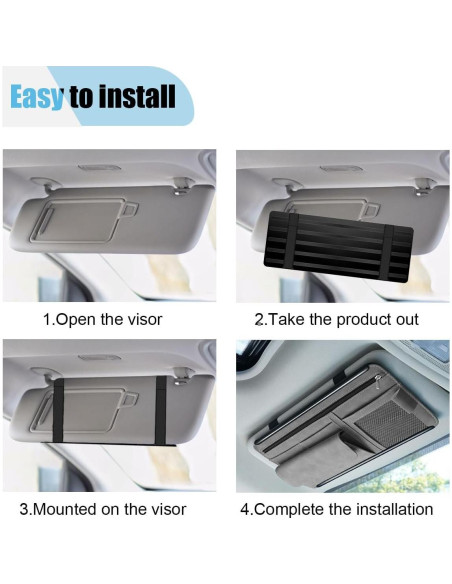 Easy to install

1.Open the visor

2.Take the product out

3.Mounted on the visor

4.Complete the installation