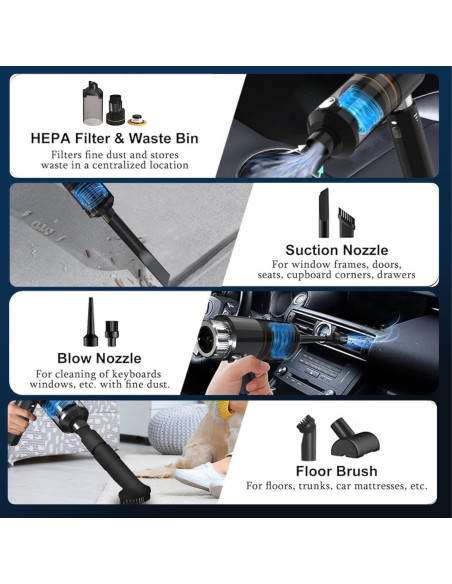 HEPA Filter & Waste Bin
Filters fine dust and stores waste in a centralized location

Suction Nozzle
For window frames, doors, seats, cupboard corners, drawers

Blow Nozzle
For cleaning of keyboards windows, etc. with fine dust.

Floor Brush
For floors, trunks, car mattresses, etc.