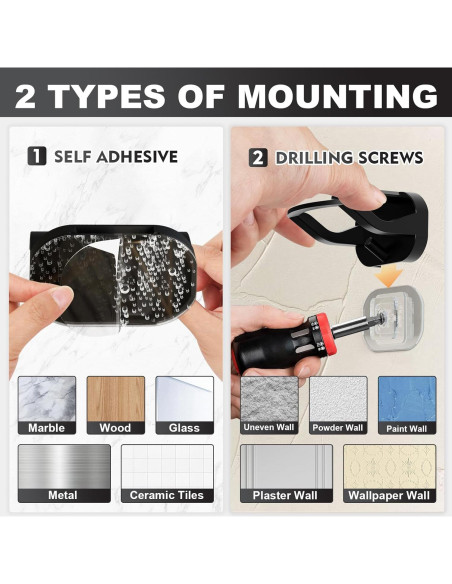 2 TYPES OF MOUNTING

1 SELF ADHESIVE

Marble

Wood

Glass

Metal

Ceramic Tiles

2 DRILLING SCREWS

Uneven Wall

Powder Wall

Paint Wall

Plaster Wall

Wallpaper Wall