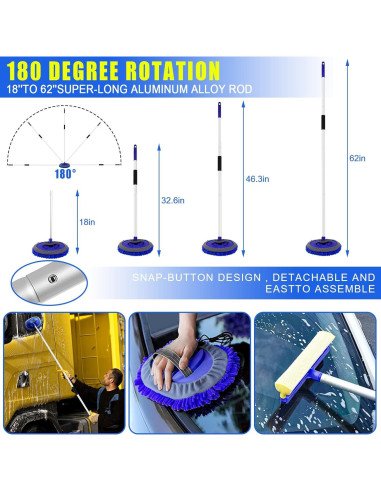 180 DEGREE ROTATION
18''TO 62''SUPER-LONG ALUMINUM ALLOY ROD

180°

18in

32.6in

46.3in

62in

SNAP-BUTTON DESIGN , DETACHABLE AND EASTTO ASSEMBLE