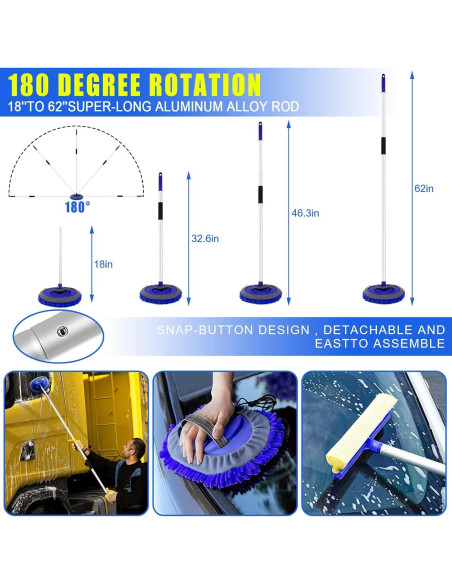 180 DEGREE ROTATION
18''TO 62''SUPER-LONG ALUMINUM ALLOY ROD

180°

18in

32.6in

46.3in

62in

SNAP-BUTTON DESIGN , DETACHABLE AND EASTTO ASSEMBLE