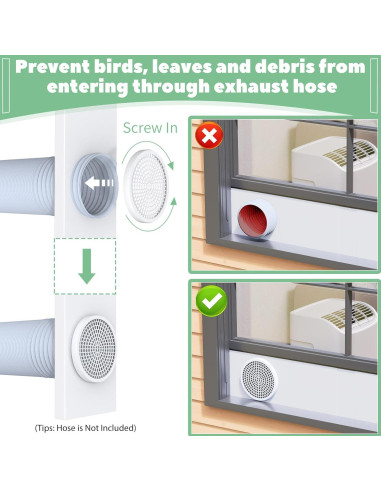 Prevent birds, leaves and debris from entering through exhaust hose

Screw In

(Tips: Hose is Not Included)