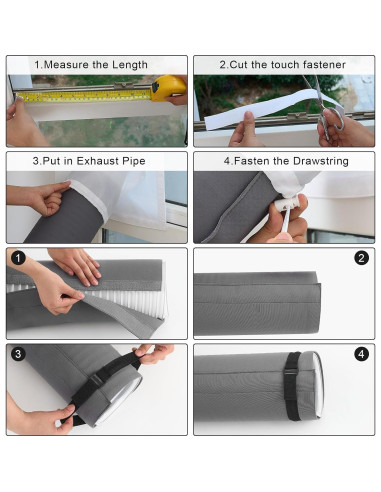 1.Measure the Length

2.Cut the touch fastener

3.Put in Exhaust Pipe

4.Fasten the Drawstring

1

2

3

4