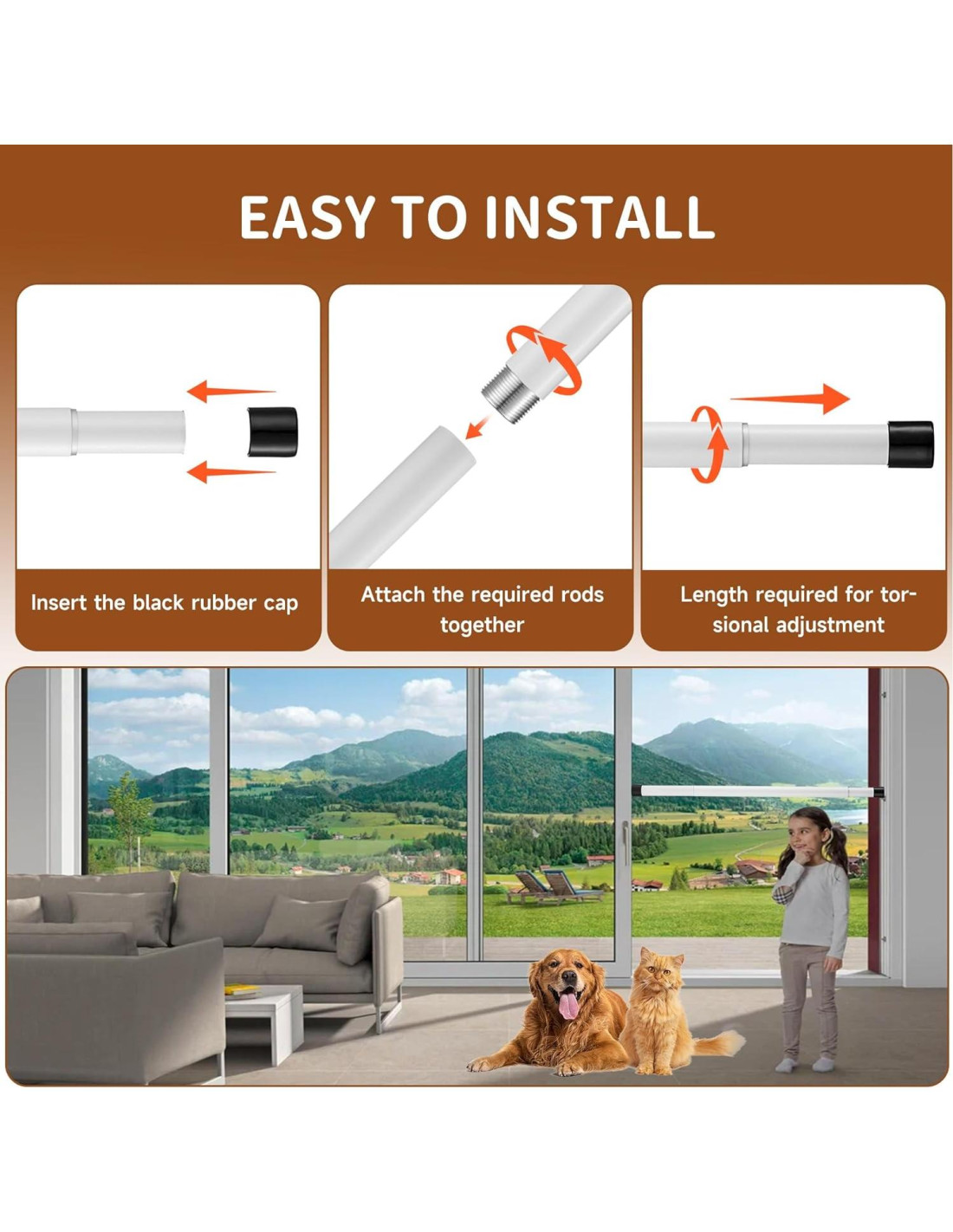 EASY TO INSTALL

Insert the black rubber cap

Attach the required rods together

Length required for torsional adjustment