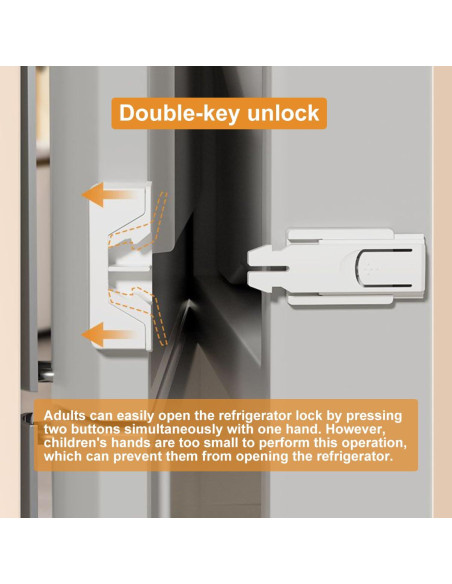 Double-key unlock

Adults can easily open the refrigerator lock by pressing two buttons simultaneously with one hand. However, children's hands are too small to perform this operation, which can prevent them from opening the refrigerator.