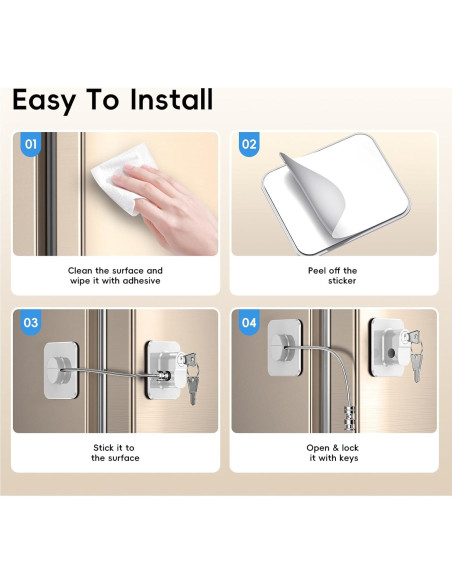 Easy To Install

01

Clean the surface and wipe it with adhesive

02

Peel off the sticker

03

Stick it to the surface

04

Open & lock it with keys