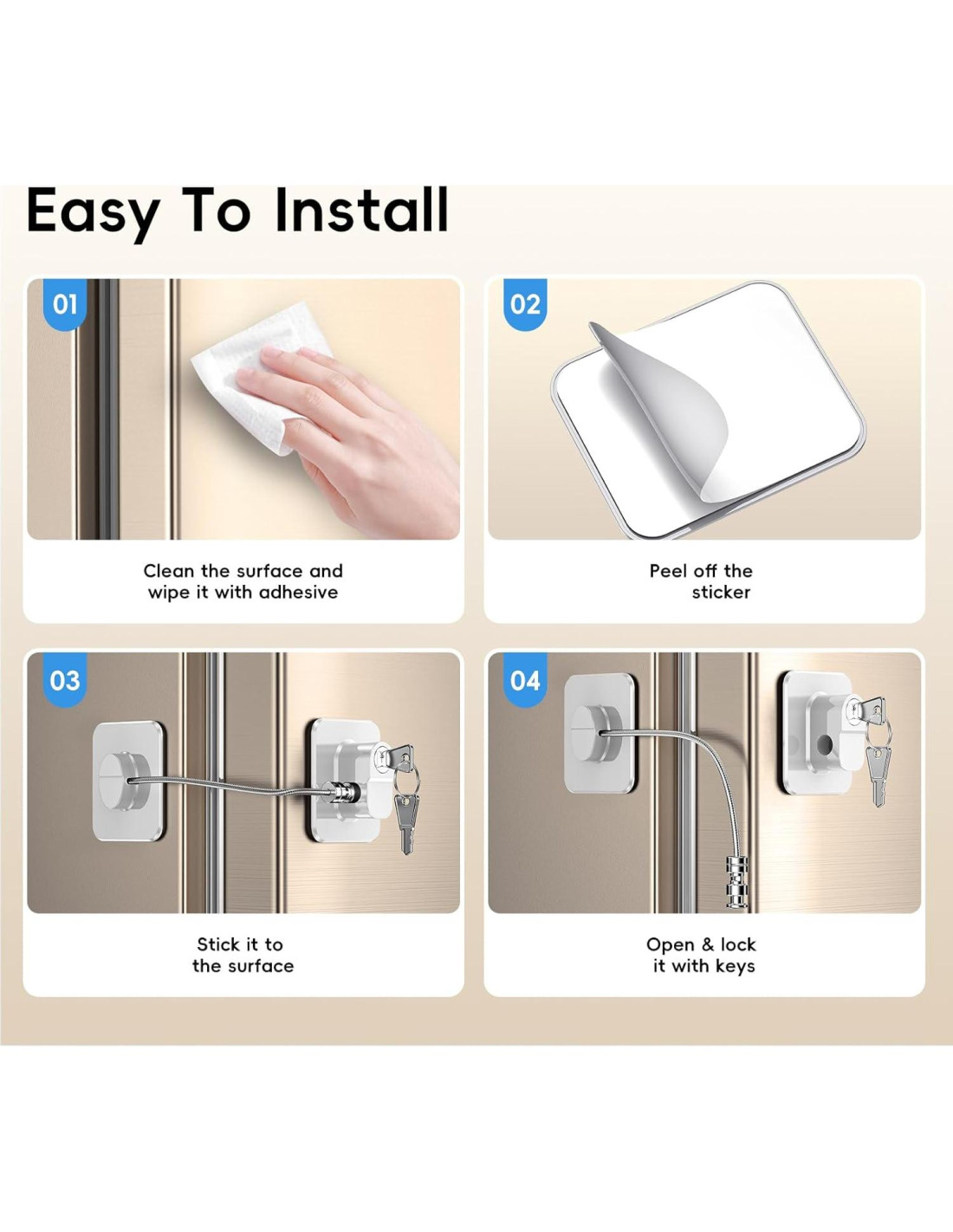 Easy To Install

01

Clean the surface and wipe it with adhesive

02

Peel off the sticker

03

Stick it to the surface

04

Open & lock it with keys